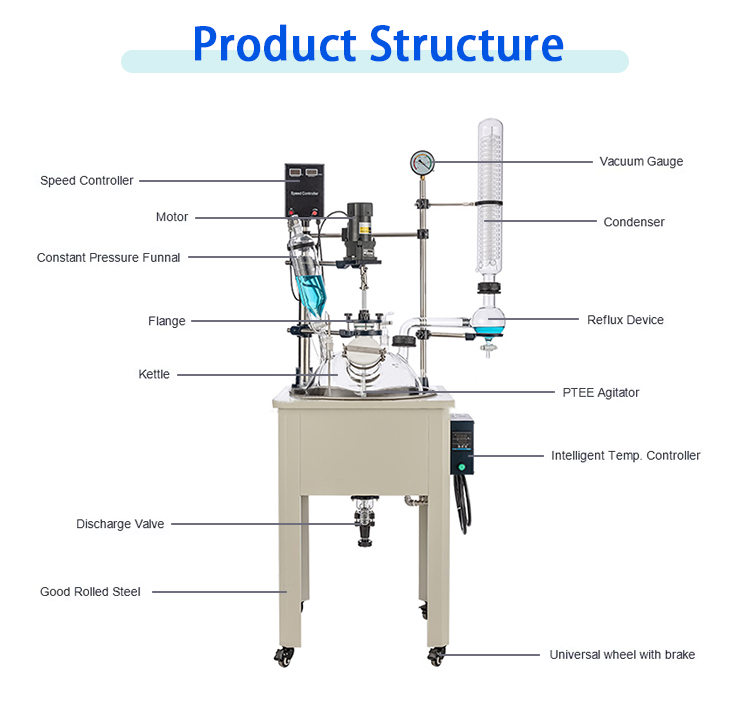 Product Structure

Speed Controller

Speed Controller

Motor

Constant Pressure Funnal

Flange

Kettle

Discharge Valve

Good Rolled Steel

Vacuum Gauge

Condenser

Reflux Device

PTEE Agitator

Intelligent Temp. Controller

Universal wheel with brake